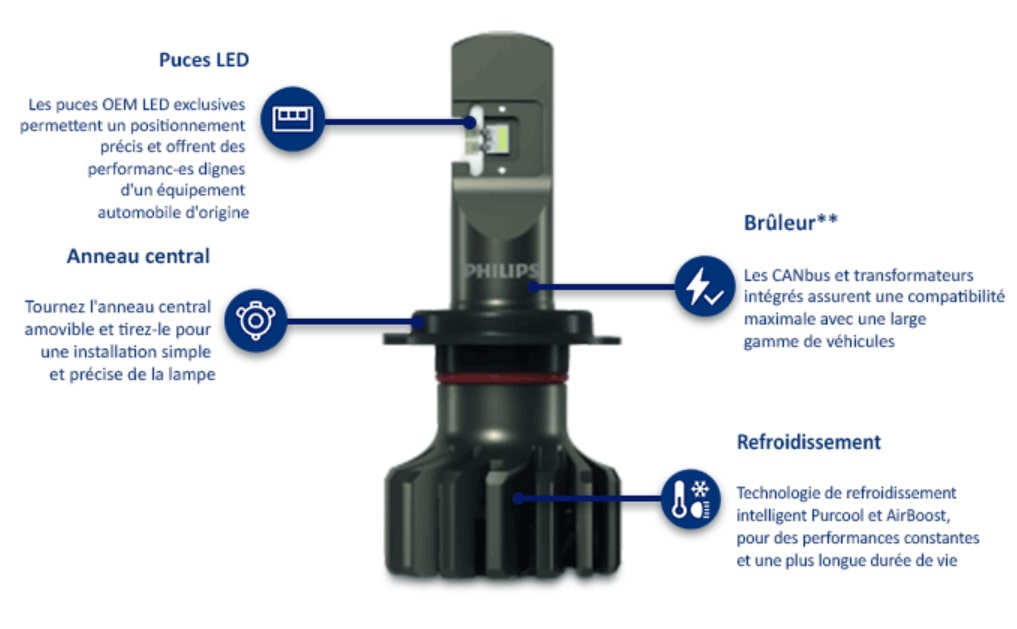 Puces LED

Les puces OEM LED exclusives permettent un positionnement précis et offrent des performanc-es dignes d'un équipement automobile d'origine

Anneau central

Tournez l'anneau central amovible et tirez-le pour une installation simple et précise de la lampe

PHILIPS

Brûleur**

Les CANbus et transformateurs intégrés assurent une compatibilité maximale avec une large gamme de véhicules

Refroidissement

Technologie de refroidissement intelligent Purcool et AirBoost, pour des performances constantes et une plus longue durée de vie